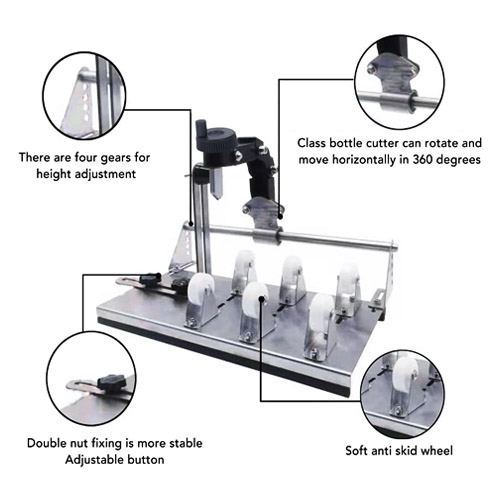 There are four gears for height adjustment

Class bottle cutter can rotate and move horizontally in 360 degrees

Double nut fixing is more stable
Adjustable button

Soft anti skid wheel